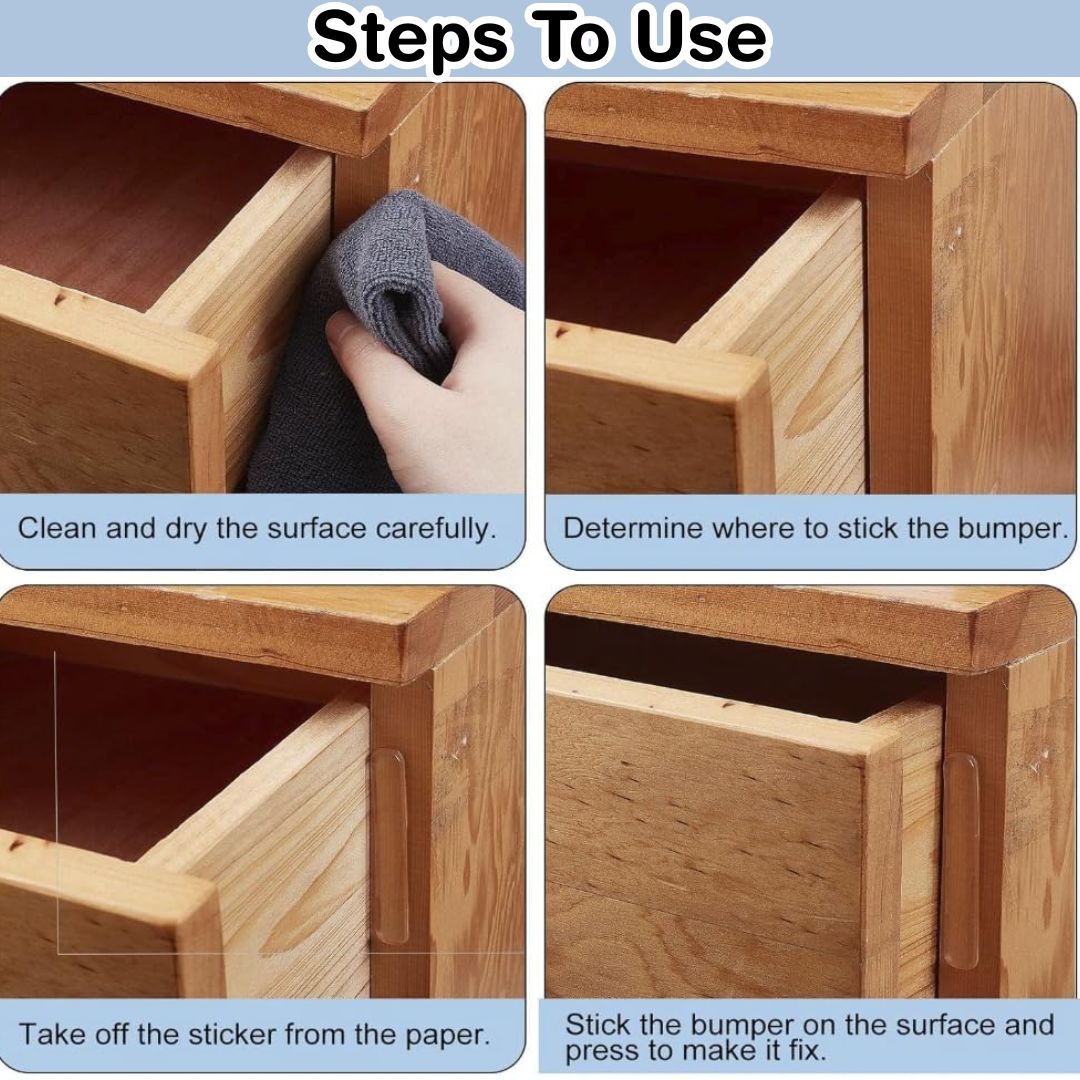 Steps To Use

Clean and dry the surface carefully.

Determine where to stick the bumper.

Take off the sticker from the paper.

Stick the bumper on the surface and press to make it fix.